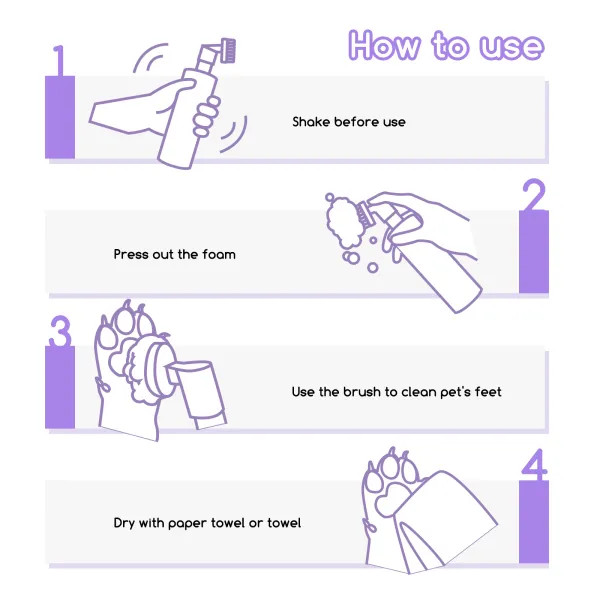 How to use

1

Shake before use

2

Press out the foam

3

Use the brush to clean pet's feet

4

Dry with paper towel or towel